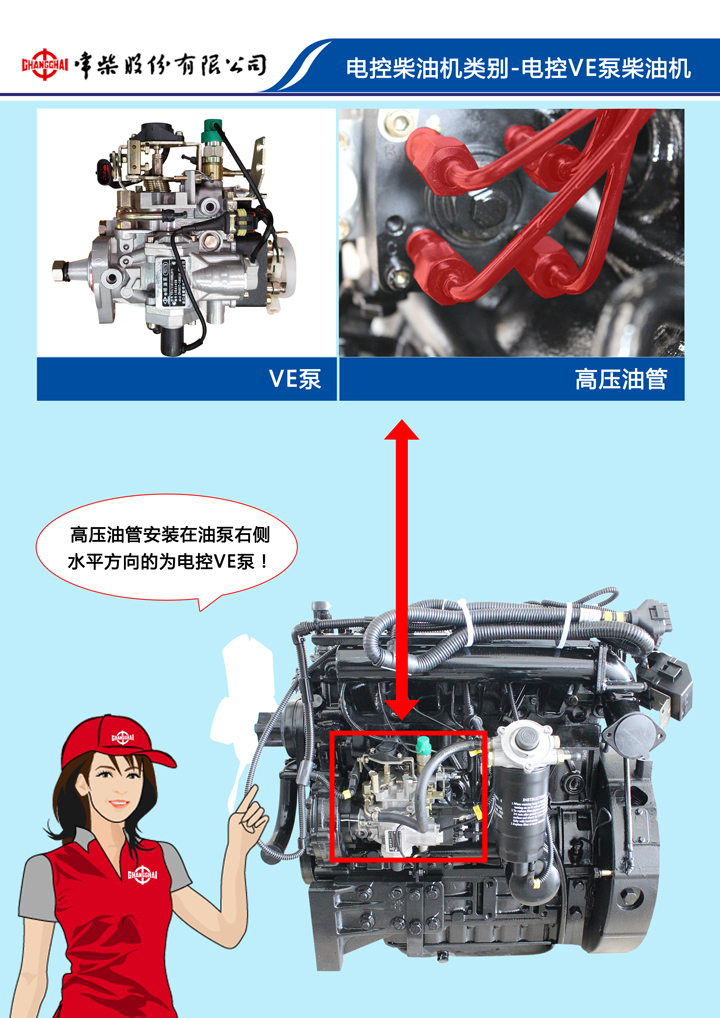 CHANGCHAI 常柴股份有限公司

电控柴油机类别-电控VE泵柴油机

VE泵

高压油管

高压油管安装在油泵右侧水平方向的为电控VE泵！

CHANGCHAI

CHANGCHAI